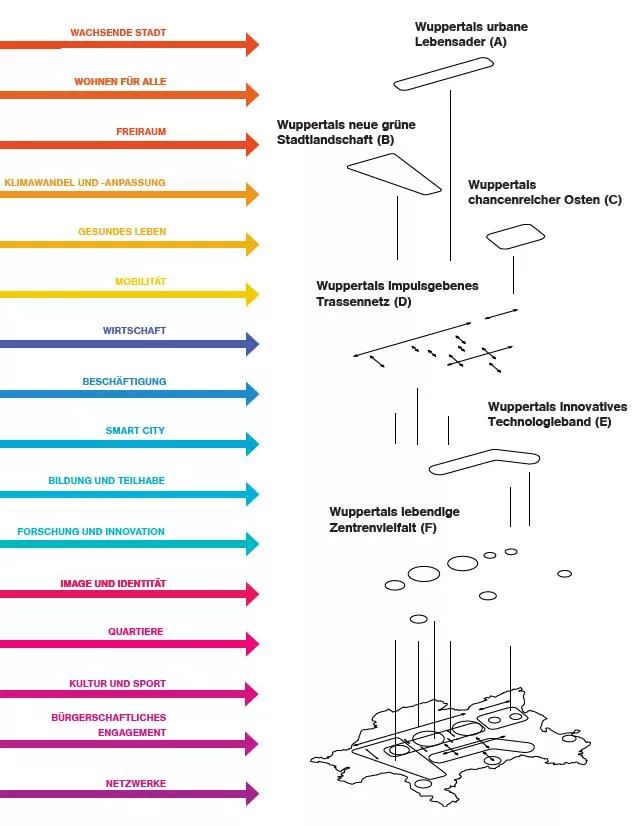 WACHSENDE STADT

WOHNEN FÜR ALLE

FREIRAUM

KLIMAWANDEL UND -ANPASSUNG

GESUNDES LEBEN

MOBILITÄT

WIRTSCHAFT

BESCHÄFTIGUNG

SMART CITY

BILDUNG UND TEILHABE

FORSCHUNG UND INNOVATION

IMAGE UND IDENTITÄT

QUARTIERE

KULTUR UND SPORT

BÜRGERSCHAFTLICHES ENGAGEMENT

NETZWERKE

Wuppertals urbane Lebensader (A)

Wuppertals neue grüne Stadtlandschaft (B)

Wuppertals chancenreicher Osten (C)

Wuppertals impulsgebenes Trassennetz (D)

Wuppertals innovatives Technologieband (E)

Wuppertals lebendige Zentrenvielfalt (F)